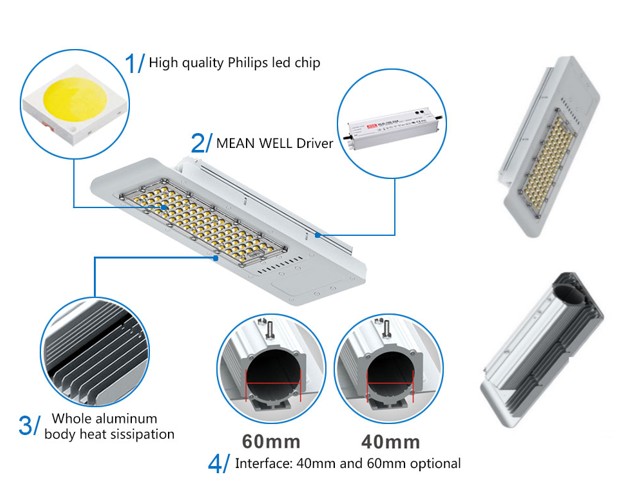 1/ High quality Philips led chip

2/ MEAN WELL Driver

3/ Whole aluminum body heat sissipation

60mm

40mm

4/ Interface: 40mm and 60mm optional